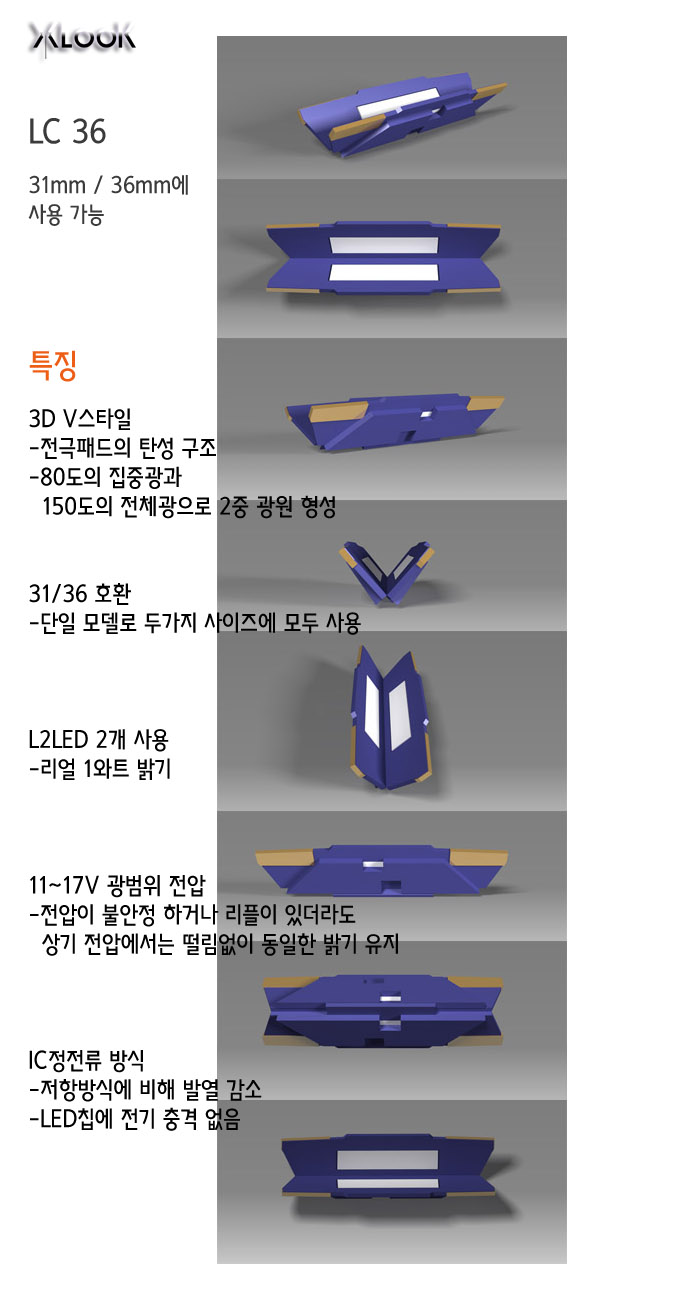 XLOOK

LC 36

31mm / 36mm에 사용 가능

특징

3D V스타일
-전극패드의 탄성 구조
-80도의 집중광과 150도의 전체광으로 2중 광원 형성

31/36 호환
-단일 모델로 두가지 사이즈에 모두 사용

L2LED 2개 사용
-리얼 1와트 밝기

11~17V 광범위 전압
-전압이 불안정 하거나 리플이 있더라도 상기 전압에서는 떨림없이 동일한 밝기 유지

IC정전류 방식
-저항방식에 비해 발열 감소
-LED칩에 전기 충격 없음